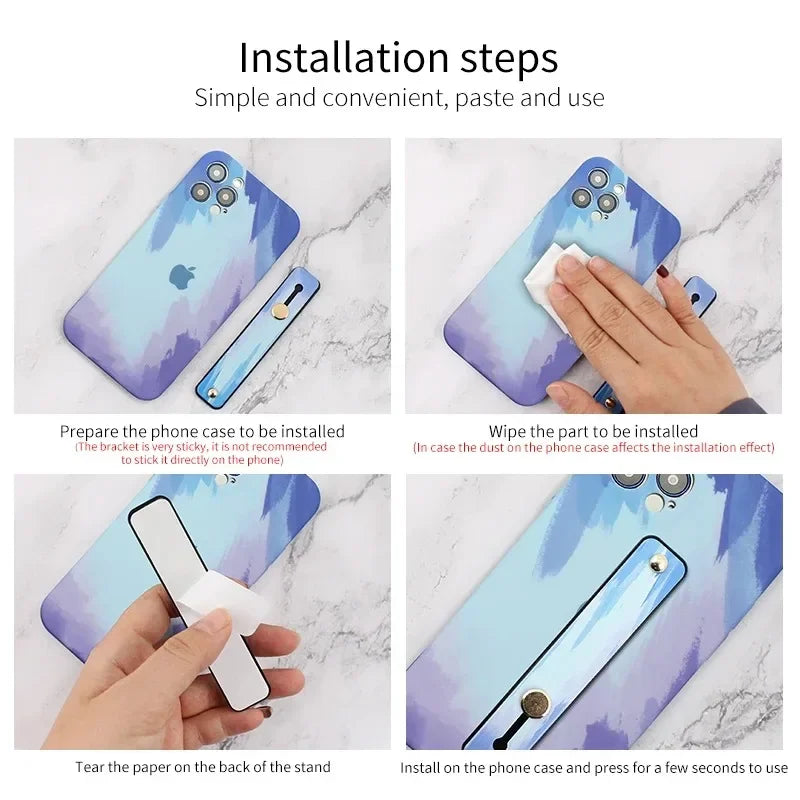 Installation steps
Simple and convenient, paste and use

Prepare the phone case to be installed
(The bracket is very sticky, it is not recommended to stick it directly on the phone)

Wipe the part to be installed
(In case the dust on the phone case affects the installation effect)

Tear the paper on the back of the stand

Install on the phone case and press for a few seconds to use