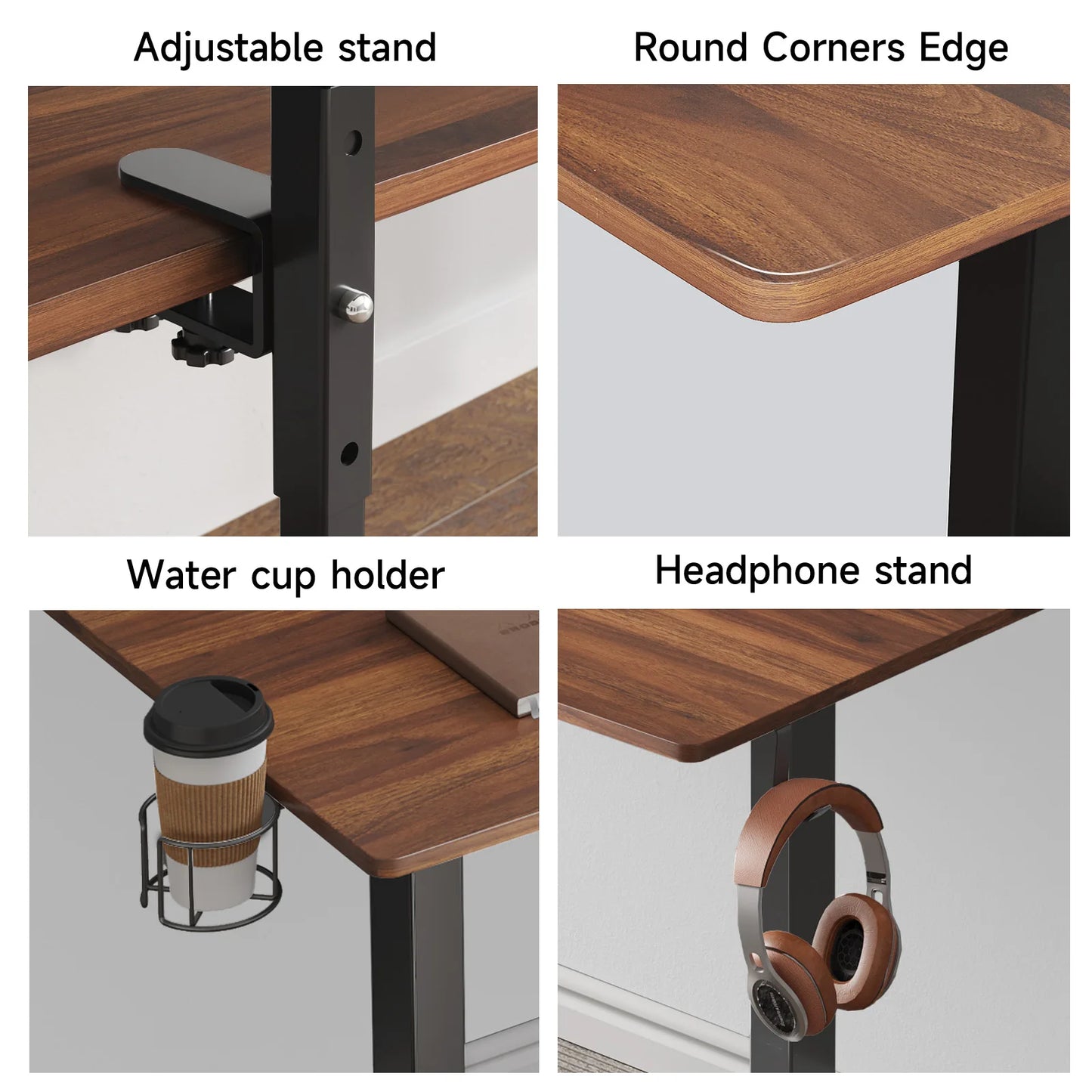 Adjustable stand

Round Corners Edge

Water cup holder

Headphone stand